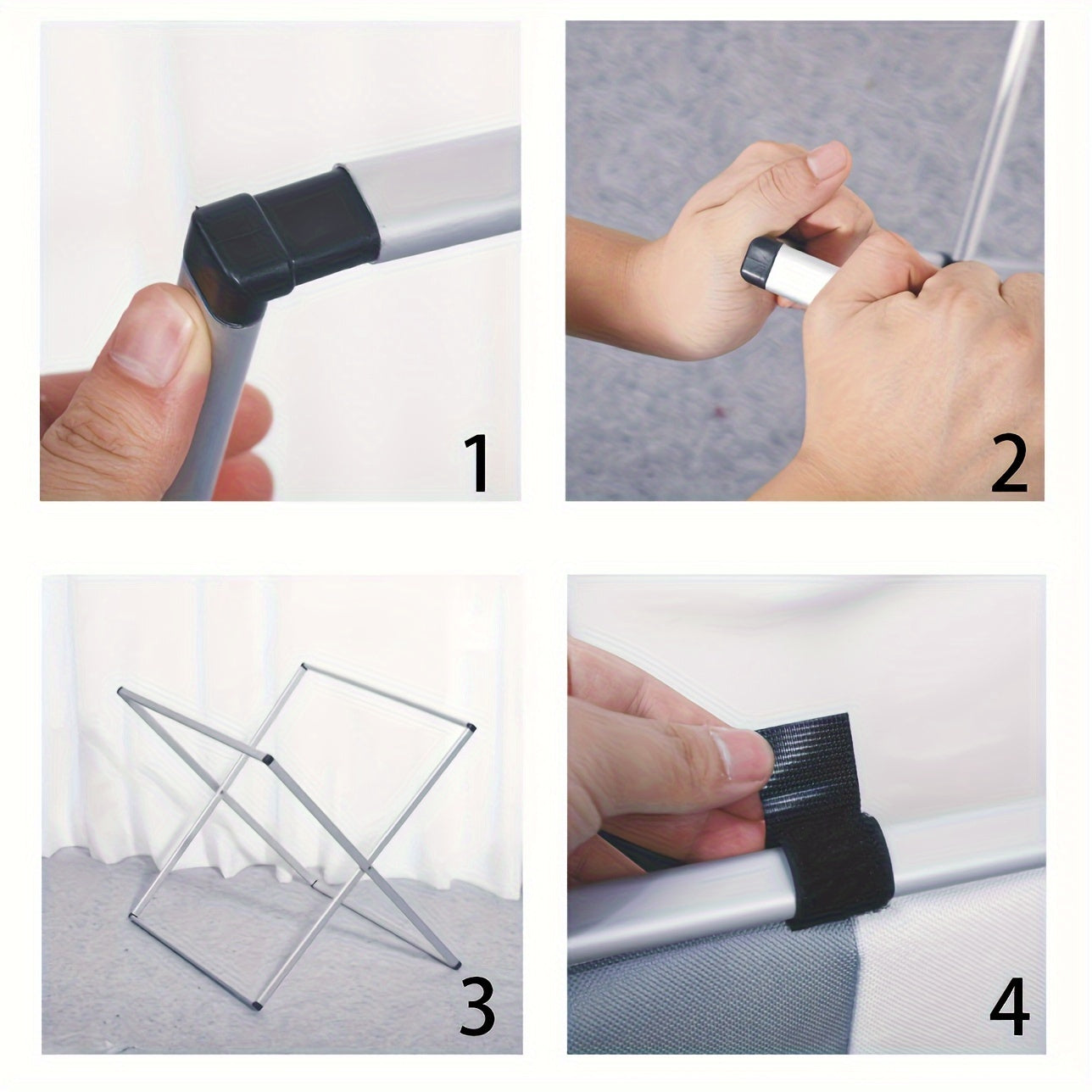 1

2

3

4